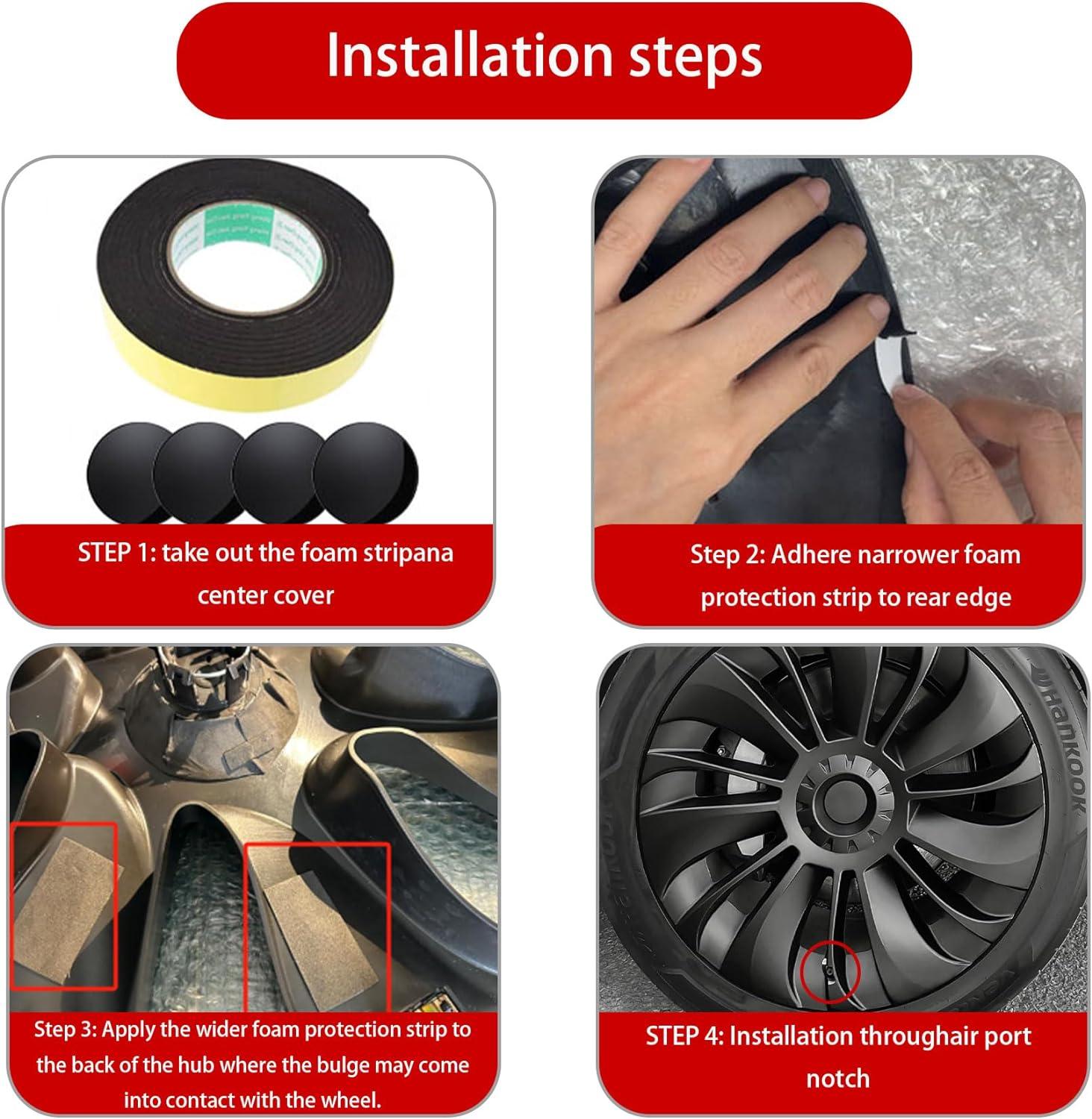 Installation steps

STEP 1: take out the foam stripana center cover

Step 2: Adhere narrower foam protection strip to rear edge

Step 3: Apply the wider foam protection strip to the back of the hub where the bulge may come into contact with the wheel.

Hankook

STEP 4: Installation throughair port notch