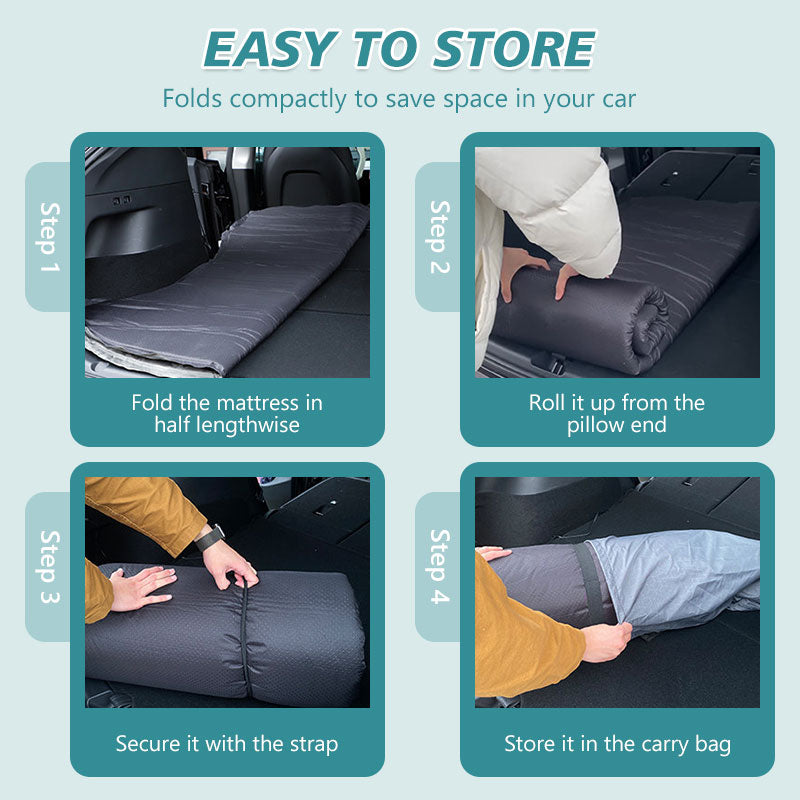 EASY TO STORE

Folds compactly to save space in your car

Step 1

Fold the mattress in half lengthwise

Step 2

Roll it up from the pillow end

Step 3

Secure it with the strap

Step 4

Store it in the carry bag